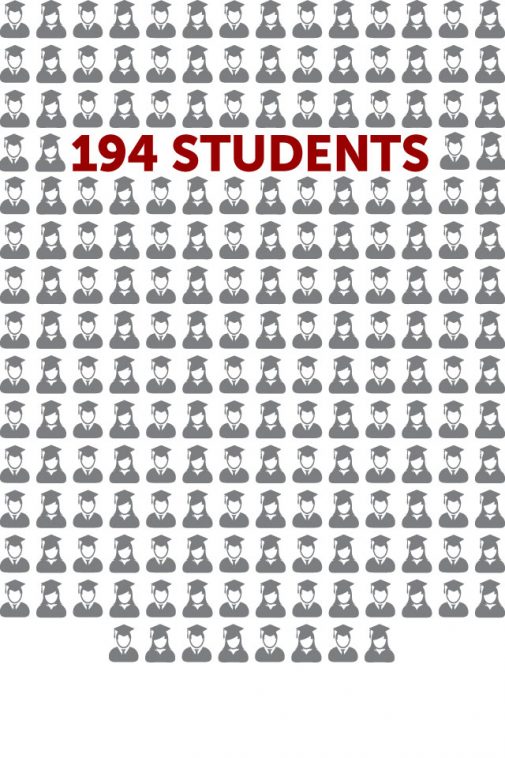 194 STUDENTS